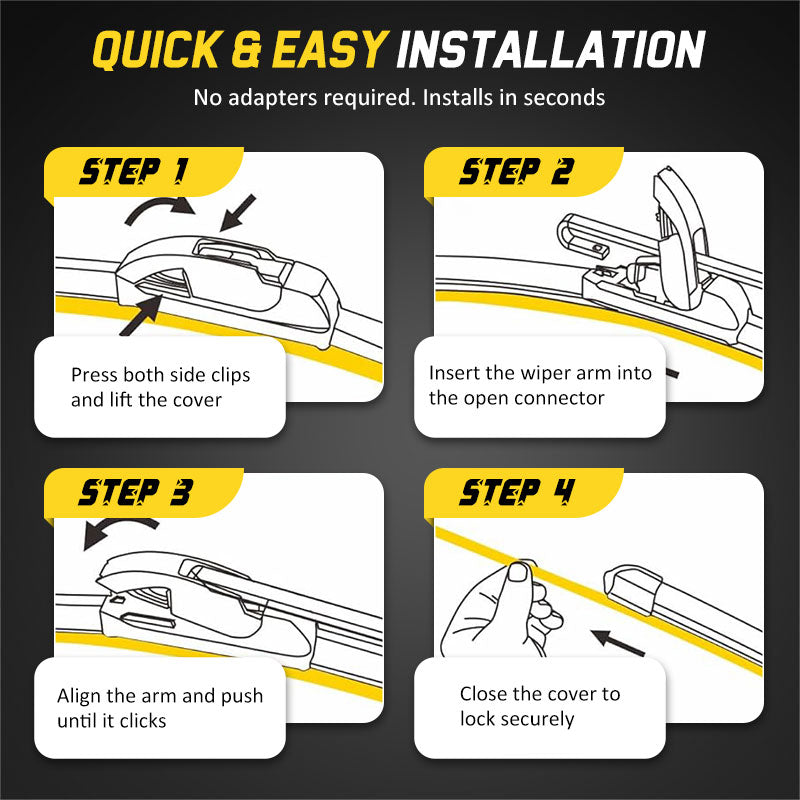 QUICK & EASY INSTALLATION
No adapters required. Installs in seconds

STEP 1
Press both side clips and lift the cover

STEP 2
Insert the wiper arm into the open connector

STEP 3
Align the arm and push until it clicks

STEP 4
Close the cover to lock securely