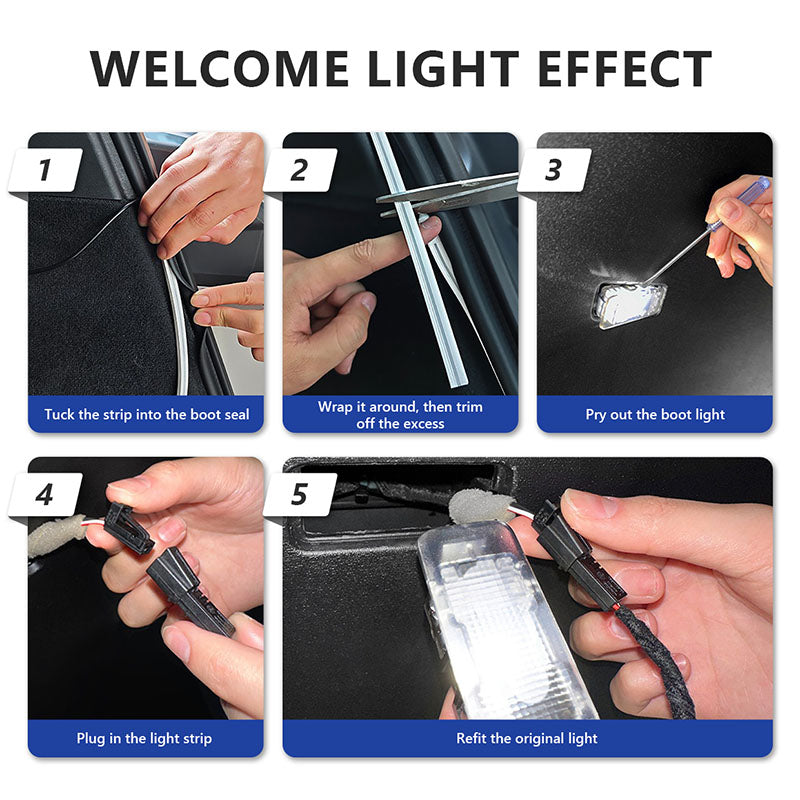 WELCOME LIGHT EFFECT

1
Tuck the strip into the boot seal

2
Wrap it around, then trim off the excess

3
Pry out the boot light

4
Plug in the light strip

5
Refit the original light